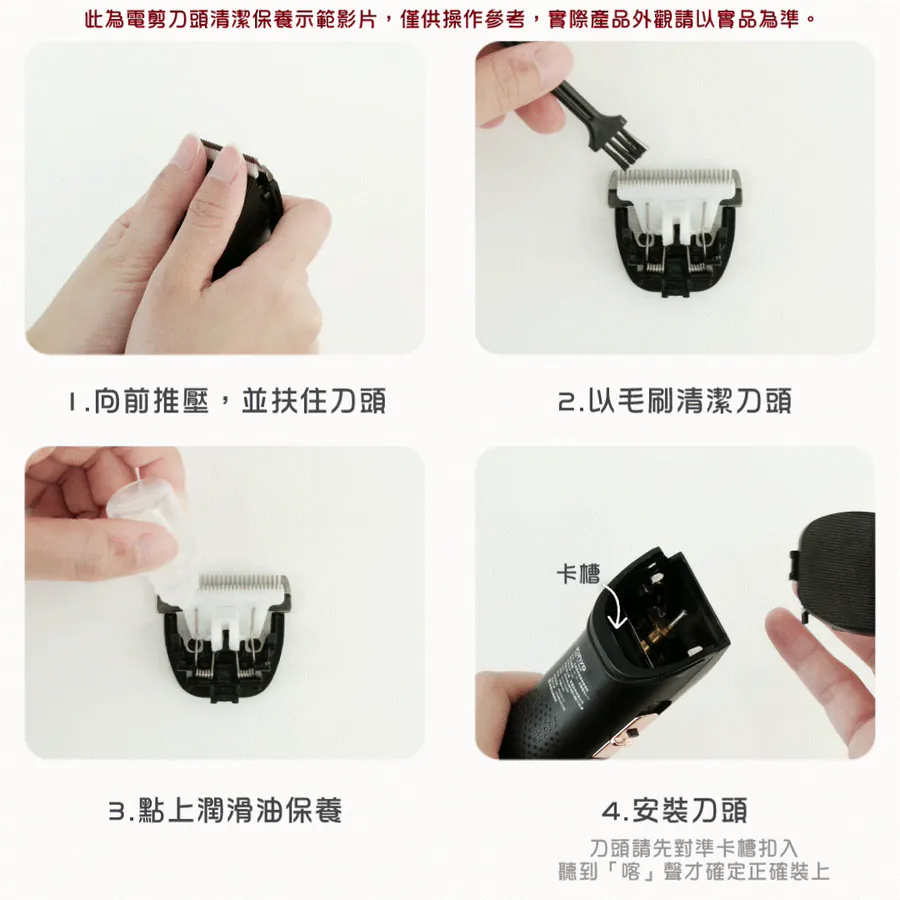 此為電剪刀頭清潔保養示範影片，僅供操作參考，實際產品外觀請以實品為準。

1.向前推壓，並扶住刀頭

2.以毛刷清潔刀頭

3.點上潤滑油保養

卡槽

4.安裝刀頭

刀頭請先對準卡槽扣入
聽到「喀」聲才確定正確裝上