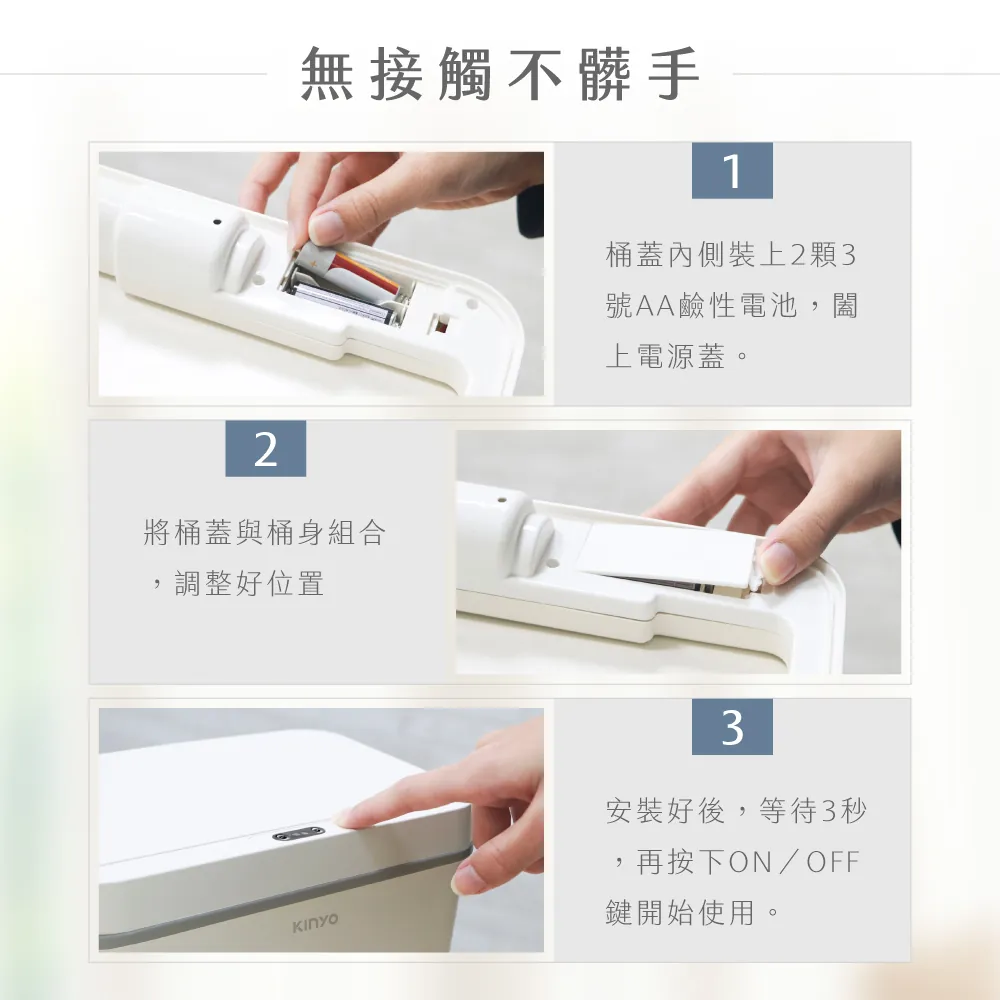 無接觸不髒手

1

桶蓋內側裝上2顆3號AA鹼性電池，闔上電源蓋。

2

將桶蓋與桶身組合，調整好位置

3

安裝好後，等待3秒，再按下ON／OFF鍵開始使用。

KINYO