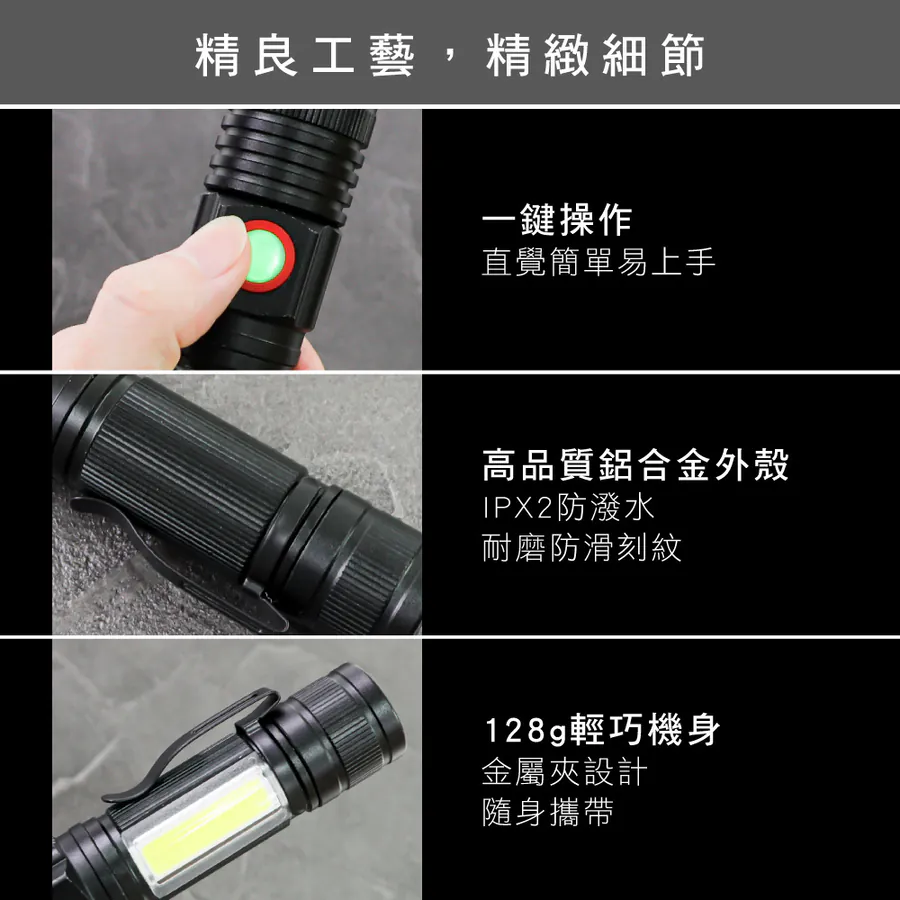 精良工藝，精緻細節

一鍵操作
直覺簡單易上手

高品質鋁合金外殼
IPX2防潑水
耐磨防滑刻紋

128g輕巧機身
金屬夾設計
隨身攜帶