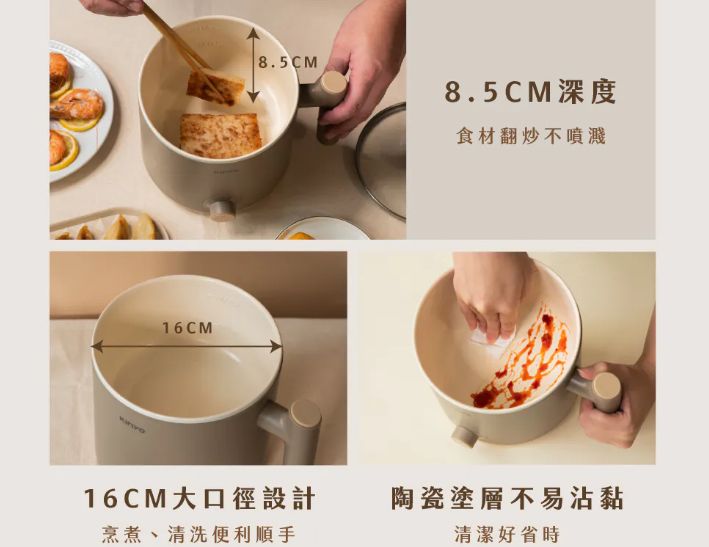 8.5CM

8.5CM深度

食材翻炒不噴濺

16CM

KINYO

16CM大口徑設計

烹煮、清洗便利順手

陶瓷塗層不易沾黏

清潔好省時