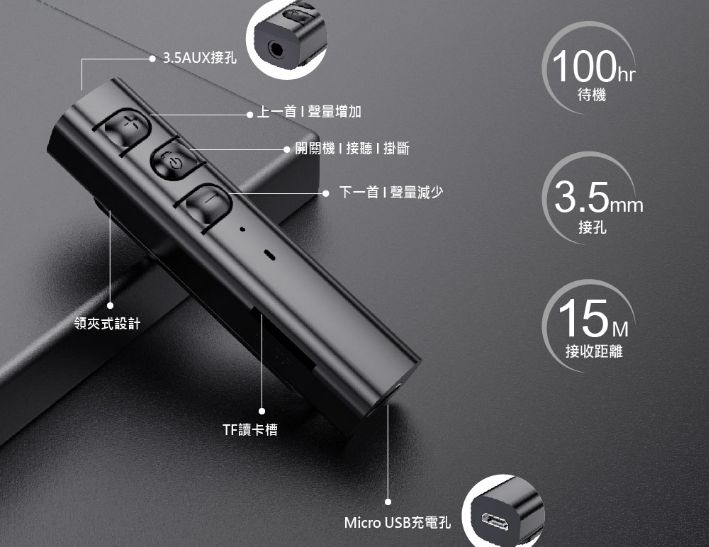 3.5AUX接孔

上一首 I 聲量增加

開關機 I 接聽 I 掛斷

下一首 I 聲量減少

領夾式設計

TF讀卡槽

Micro USB充電孔

100hr
待機

3.5mm
接孔

15M
接收距離