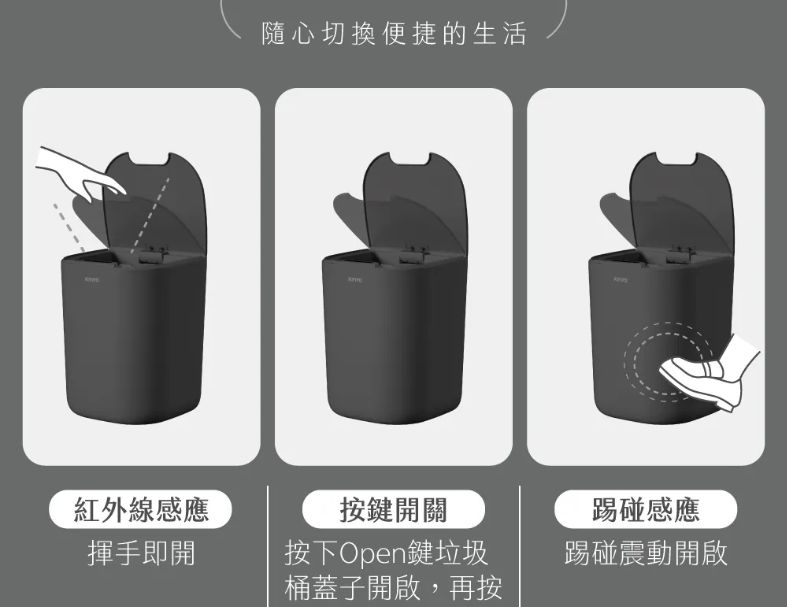 隨心切換便捷的生活

紅外線感應
揮手即開

按鍵開關
按下Open鍵垃圾桶蓋子開啟，再按

踢碰感應
踢碰震動開啟